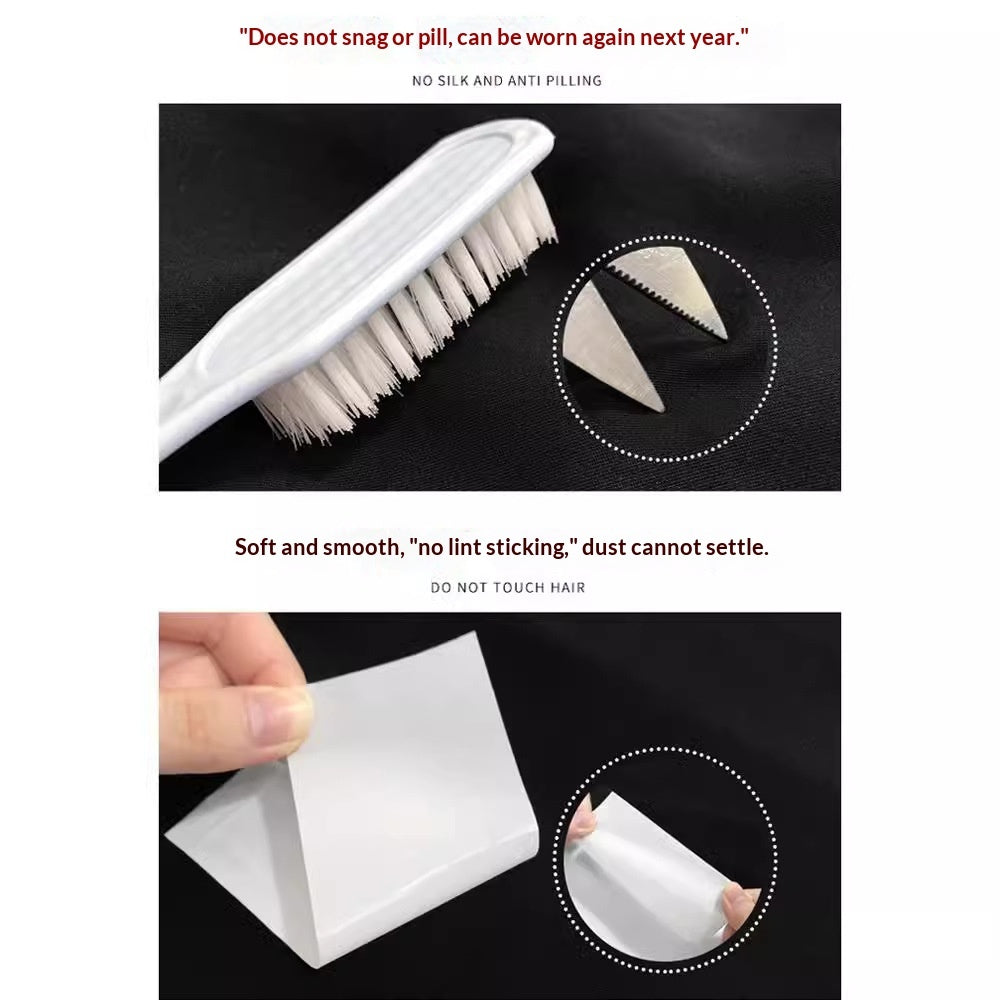 "Does not snag or pill, can be worn again next year."

NO SILK AND ANTI PILLING

Soft and smooth, "no lint sticking," dust cannot settle.

DO NOT TOUCH HAIR